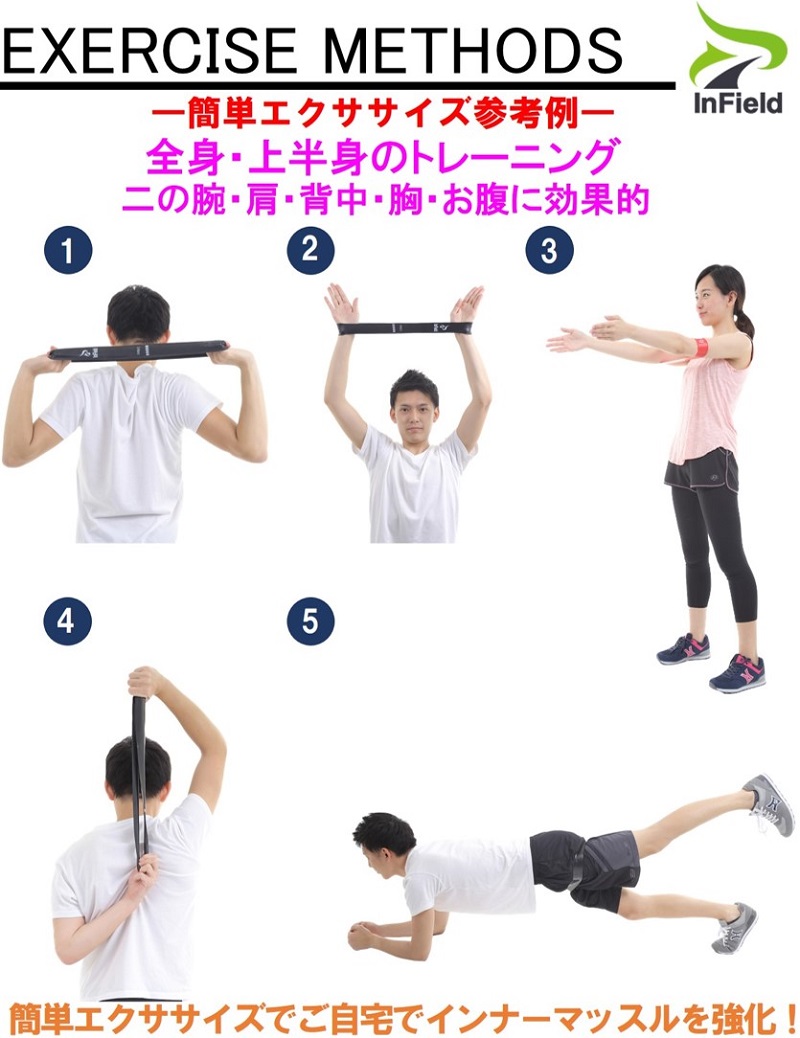 EXERCISE METHODS

InField

ー簡単エクササイズ参考例ー

全身・上半身のトレーニング

二の腕・肩・背中・胸・お腹に効果的

1

2

3

4

5

簡単エクササイズでご自宅でインナーマッスルを強化！